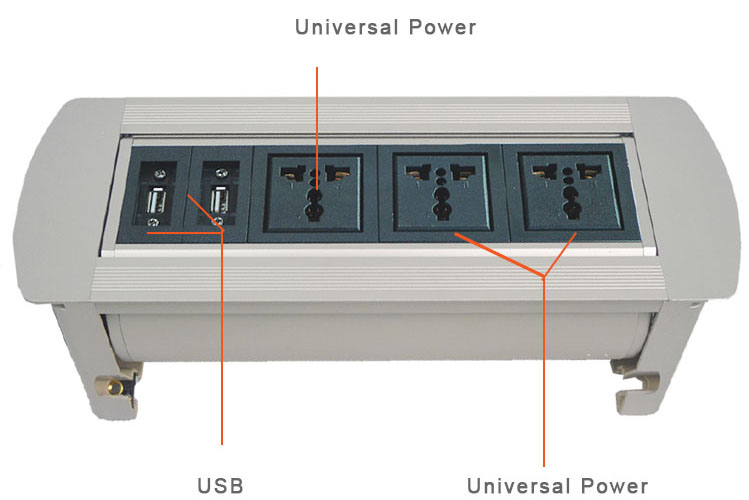 Universal Power

USB

Universal Power