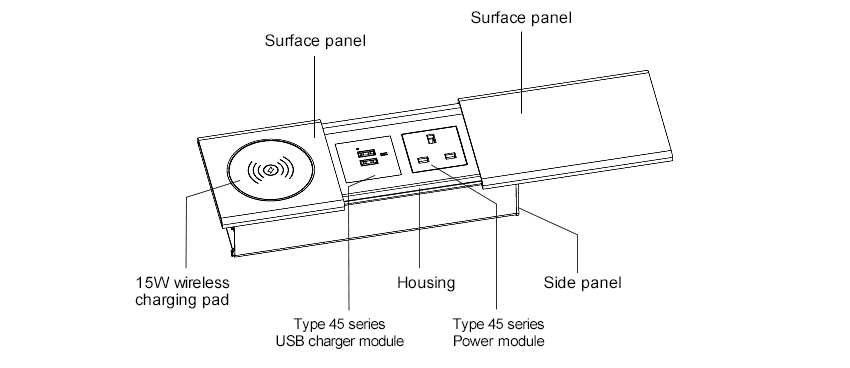 Surface panel

Surface panel

15W wireless charging pad

Housing

Side panel

Type 45 series
USB charger module

Type 45 series
Power module