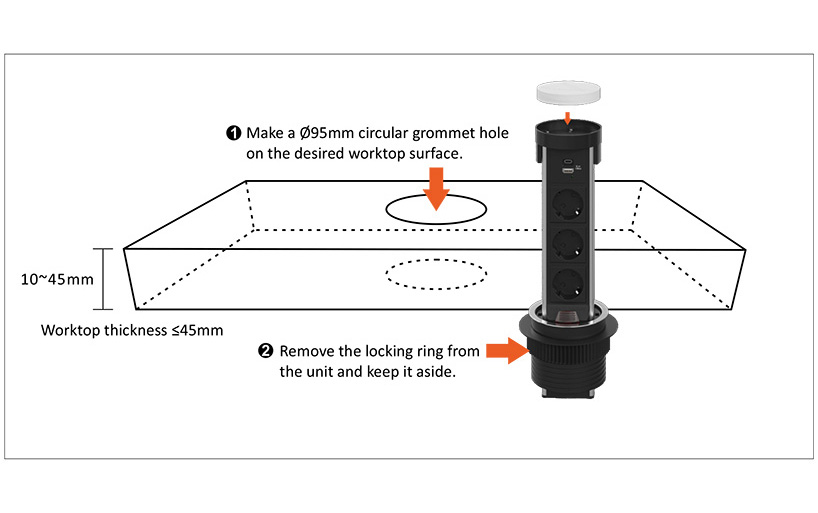 ❶ Make a Ø95mm circular grommet hole on the desired worktop surface.

10~45mm

Worktop thickness ≤45mm

❷ Remove the locking ring from the unit and keep it aside.