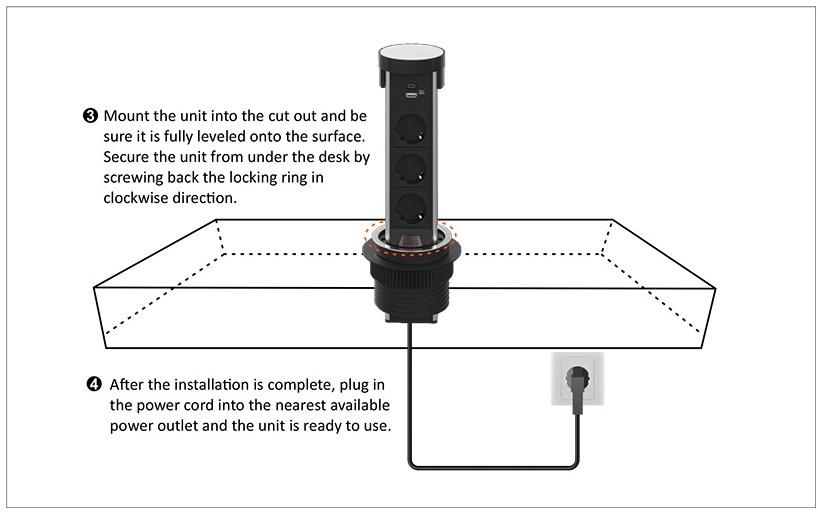 ❸ Mount the unit into the cut out and be sure it is fully leveled onto the surface. Secure the unit from under the desk by screwing back the locking ring in clockwise direction.

❹ After the installation is complete, plug in the power cord into the nearest available power outlet and the unit is ready to use.