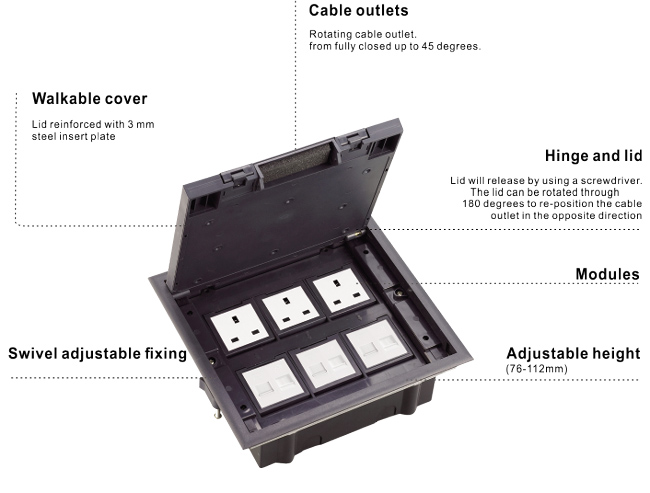 Cable outlets

Rotating cable outlet.
from fully closed up to 45 degrees.

Walkable cover

Lid reinforced with 3 mm steel insert plate

Hinge and lid

Lid will release by using a screwdriver. The lid can be rotated through 180 degrees to re-position the cable outlet in the opposite direction

Modules

Swivel adjustable fixing

Adjustable height
(76-112mm)