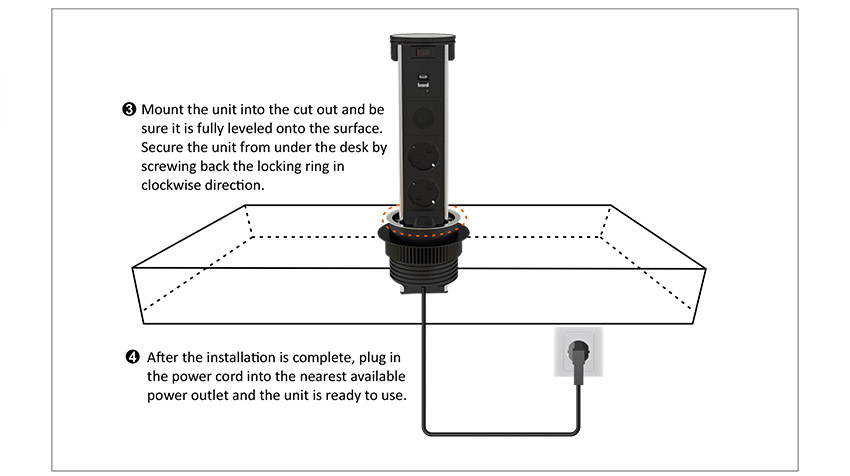 ❸ Mount the unit into the cut out and be sure it is fully leveled onto the surface. Secure the unit from under the desk by screwing back the locking ring in clockwise direction.

❹ After the installation is complete, plug in the power cord into the nearest available power outlet and the unit is ready to use.