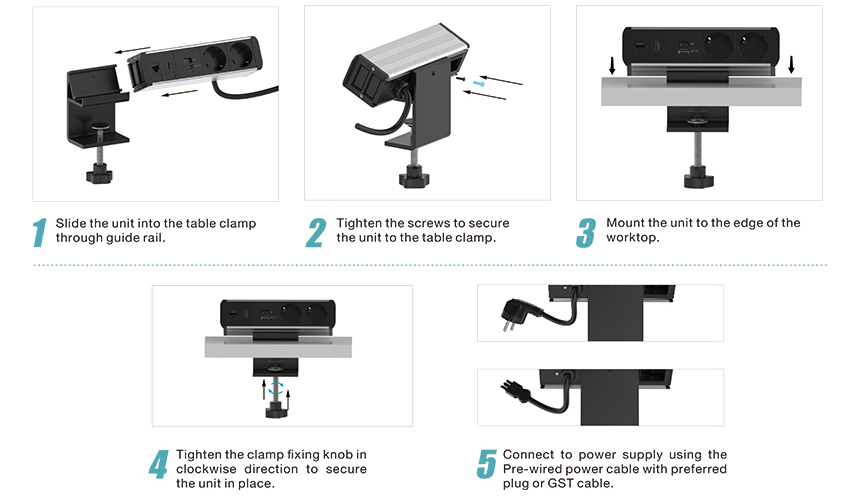 1 Slide the unit into the table clamp through guide rail.

2 Tighten the screws to secure the unit to the table clamp.

3 Mount the unit to the edge of the worktop.

4 Tighten the clamp fixing knob in clockwise direction to secure the unit in place.

5 Connect to power supply using the Pre-wired power cable with preferred plug or GST cable.